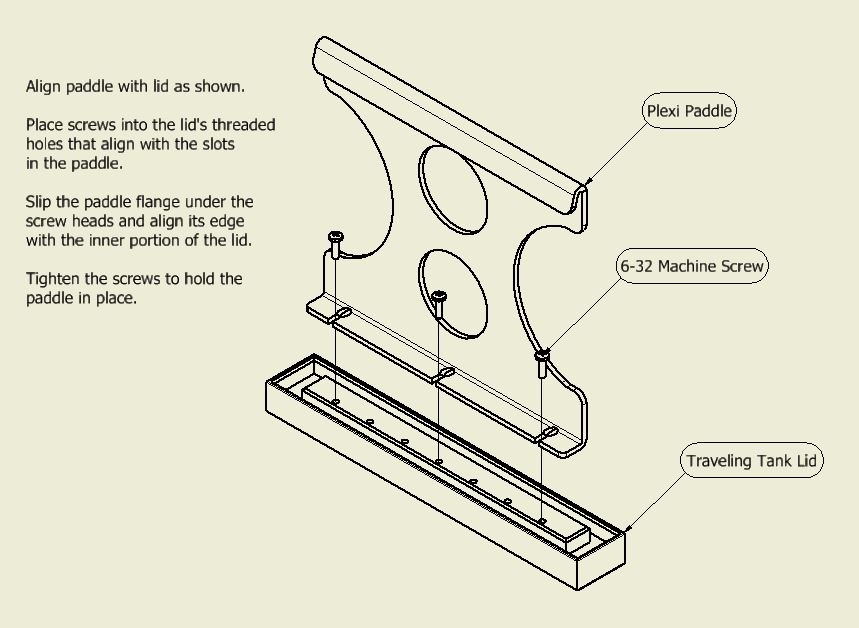 Align paddle with lid as shown.

Place screws into the lid's threaded holes that align with the slots in the paddle.

Slip the paddle flange under the screw heads and align its edge with the inner portion of the lid.

Tighten the screws to hold the paddle in place.

Plexi Paddle

6-32 Machine Screw

Traveling Tank Lid